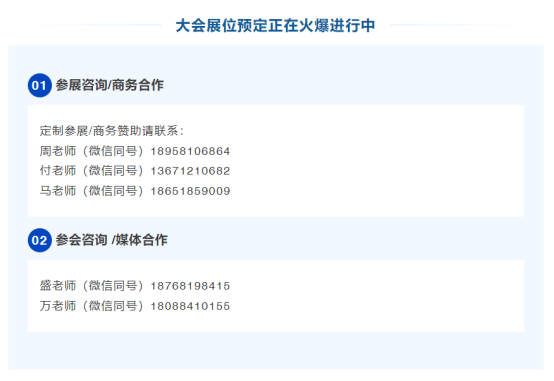 大会展位预定正在火爆进行中

01 参展咨询/商务合作

定制参展/商务赞助请联系：
周老师（微信同号）18958106864
付老师（微信同号）13671210682
马老师（微信同号）18651859009

02 参会咨询 /媒体合作

盛老师（微信同号）18768198415
万老师（微信同号）18088410155