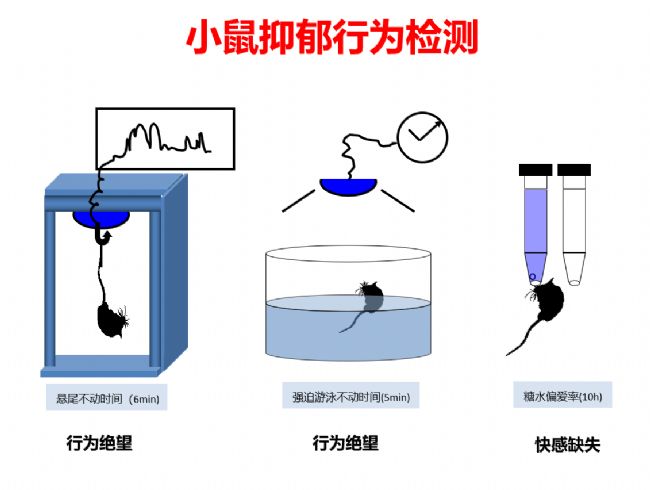 小鼠抑郁行为检测

悬尾不动时间（6min)

强迫游泳不动时间(5min)

糖水偏爱率(10h)

行为绝望

行为绝望

快感缺失